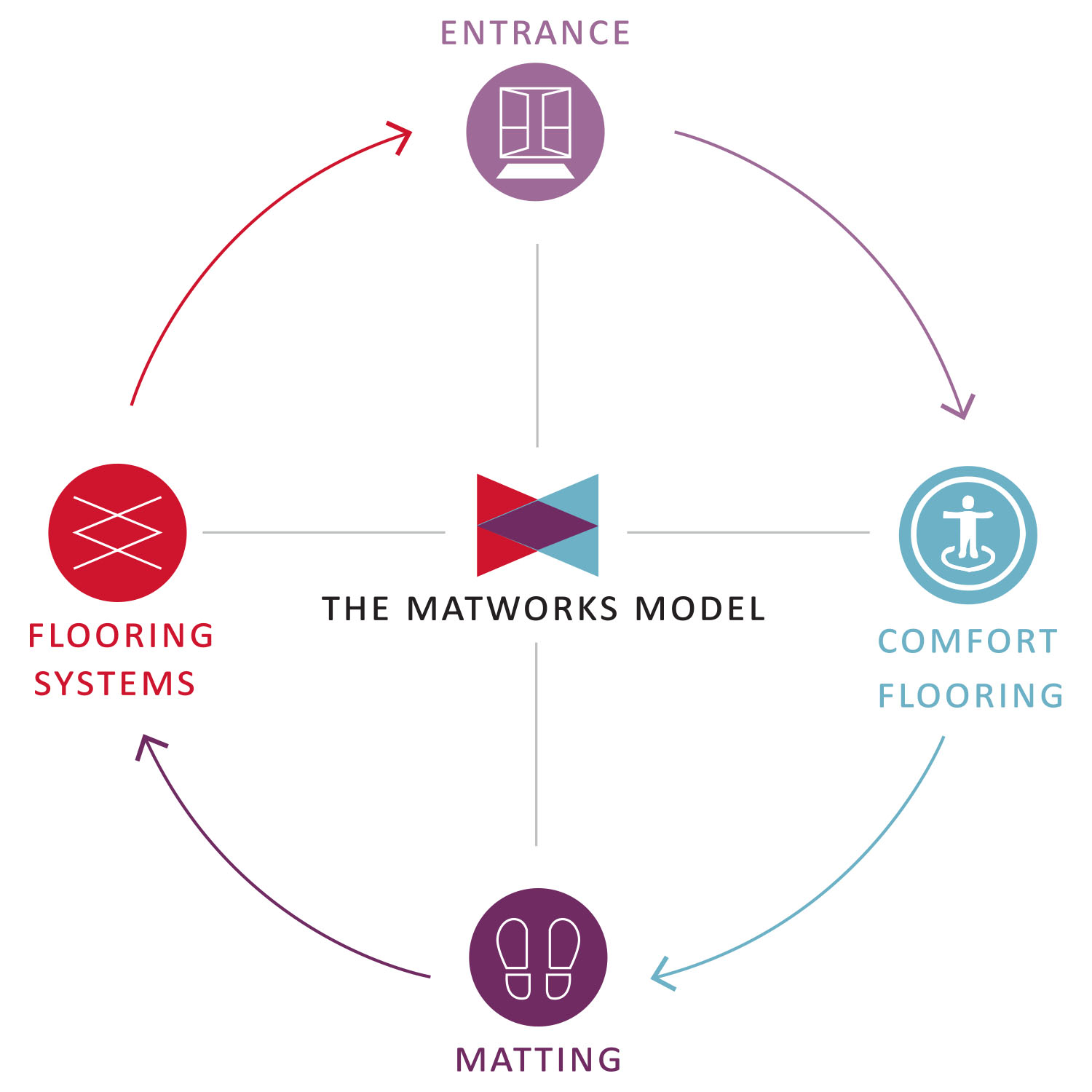 ENTRANCE

FLOORING SYSTEMS

THE MATWORKS MODEL

COMFORT FLOORING

MATTING